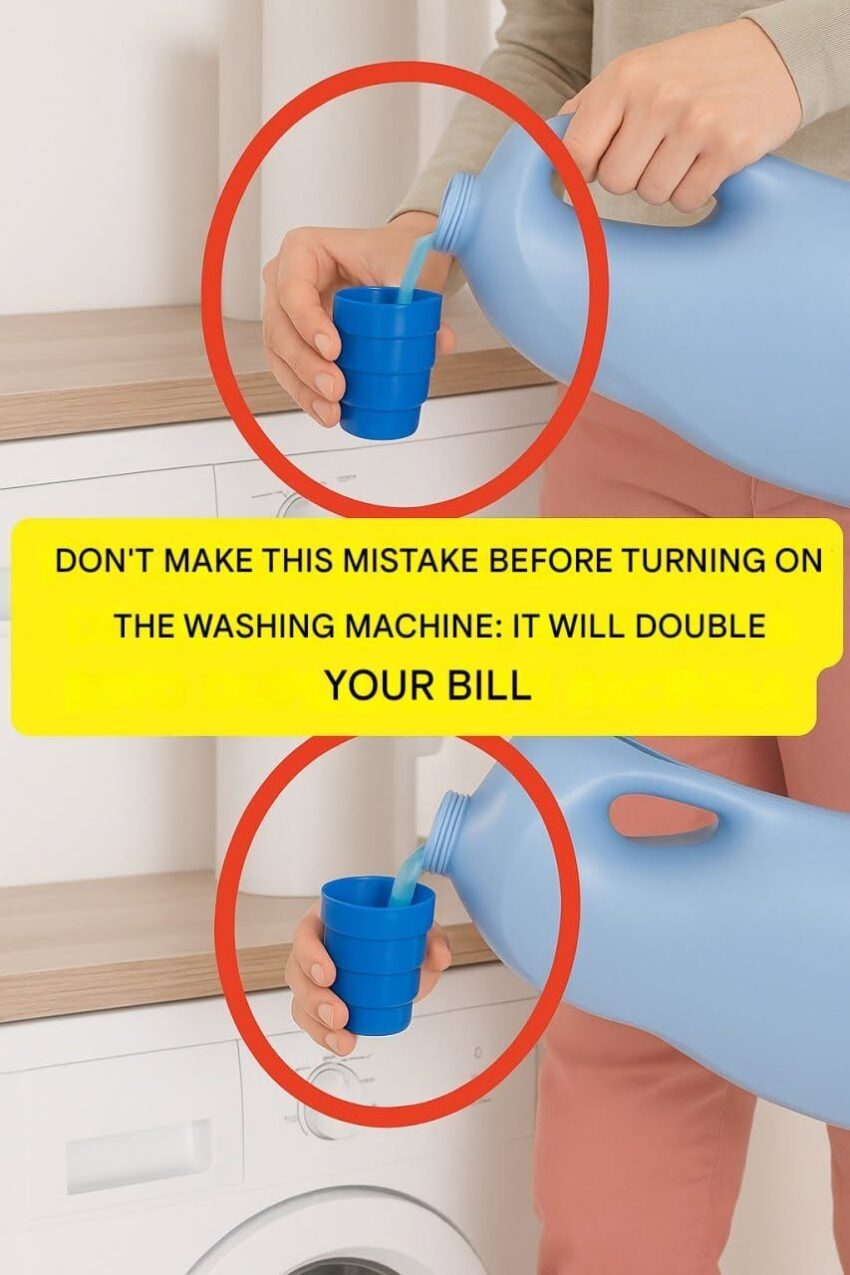 DON'T MAKE THIS MISTAKE BEFORE TURNING ON THE WASHING MACHINE: IT WILL DOUBLE YOUR BILL